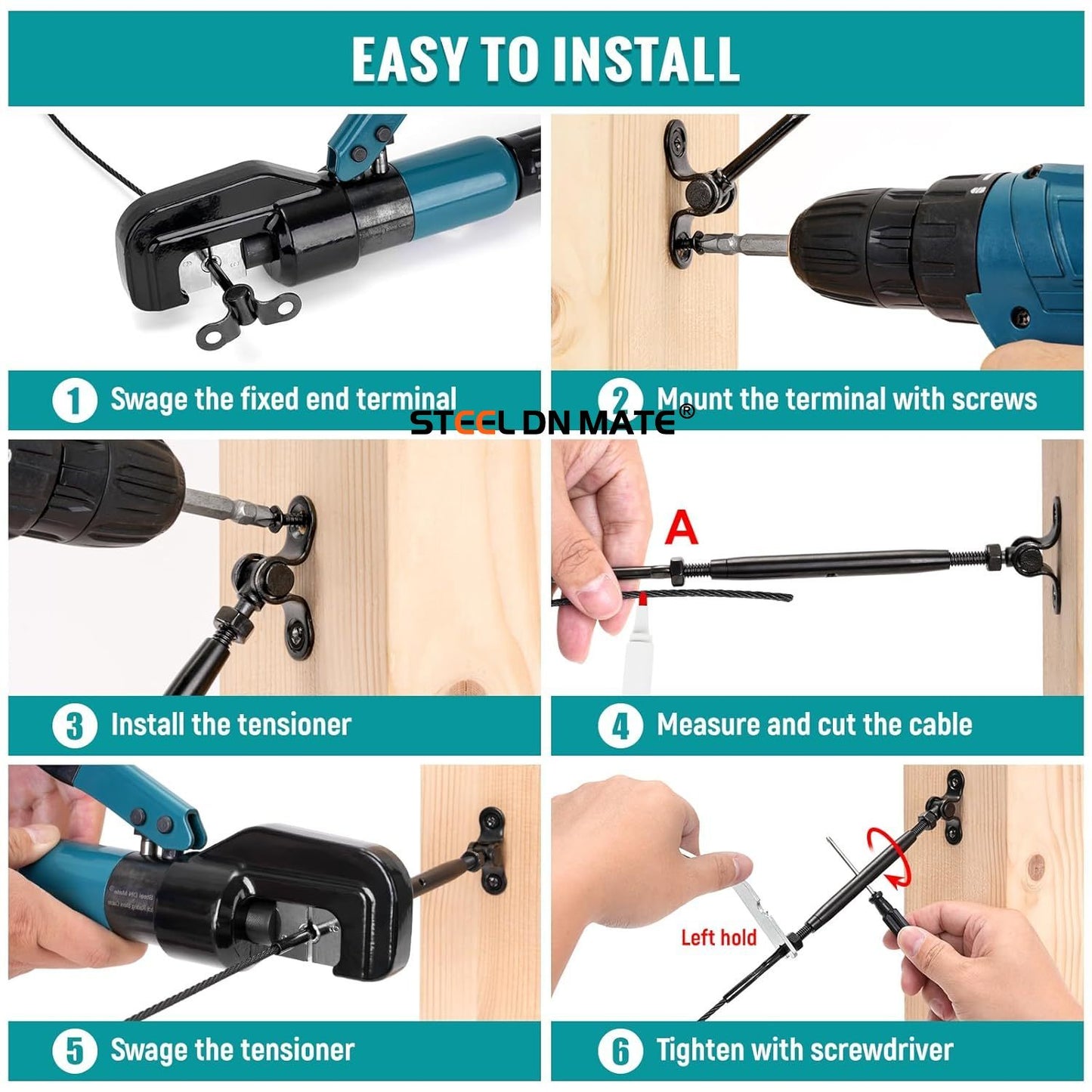 EASY TO INSTALL

1 Swage the fixed end terminal

2 Mount the terminal with screws

STEEL DN MATE®

A

3 Install the tensioner

4 Measure and cut the cable

Left hold

5 Swage the tensioner

6 Tighten with screwdriver