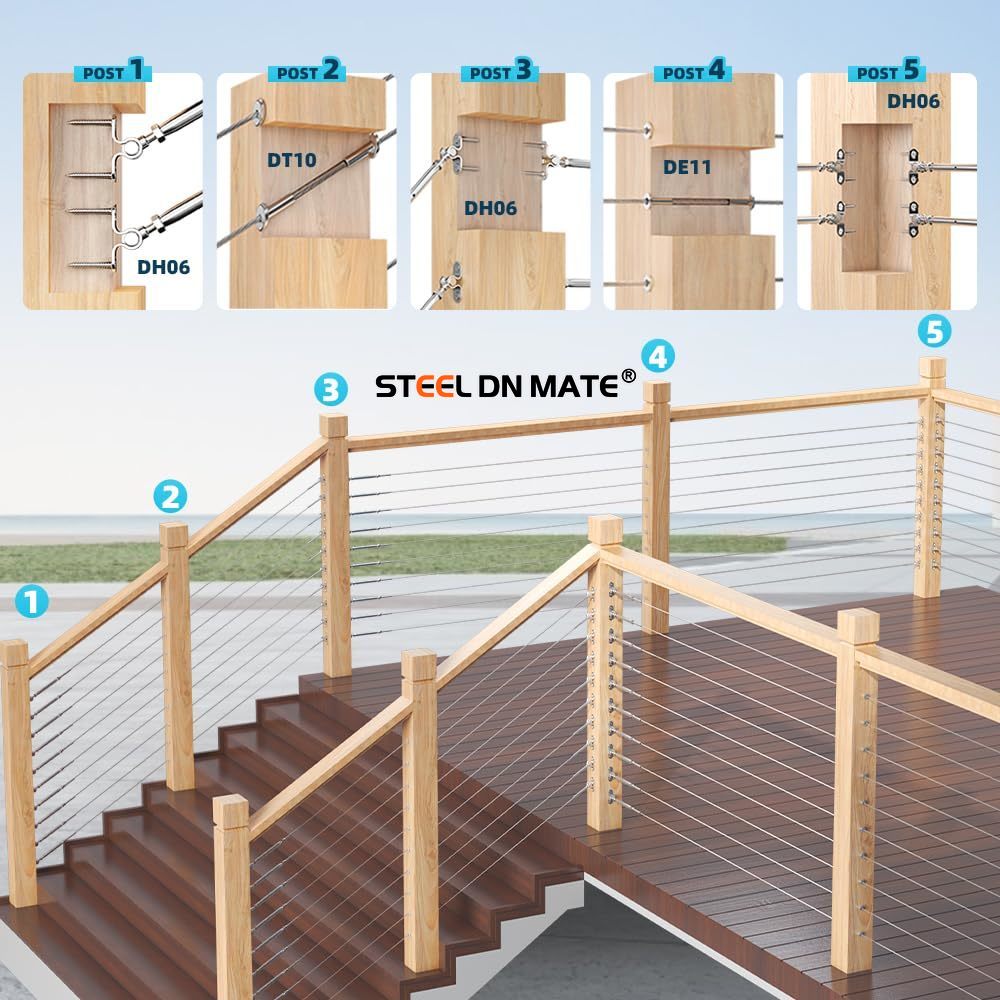 POST 1

DH06

POST 2

DT10

POST 3

DH06

POST 4

DE11

POST 5

DH06

STEEL DN MATE®

1

2

3

4

5