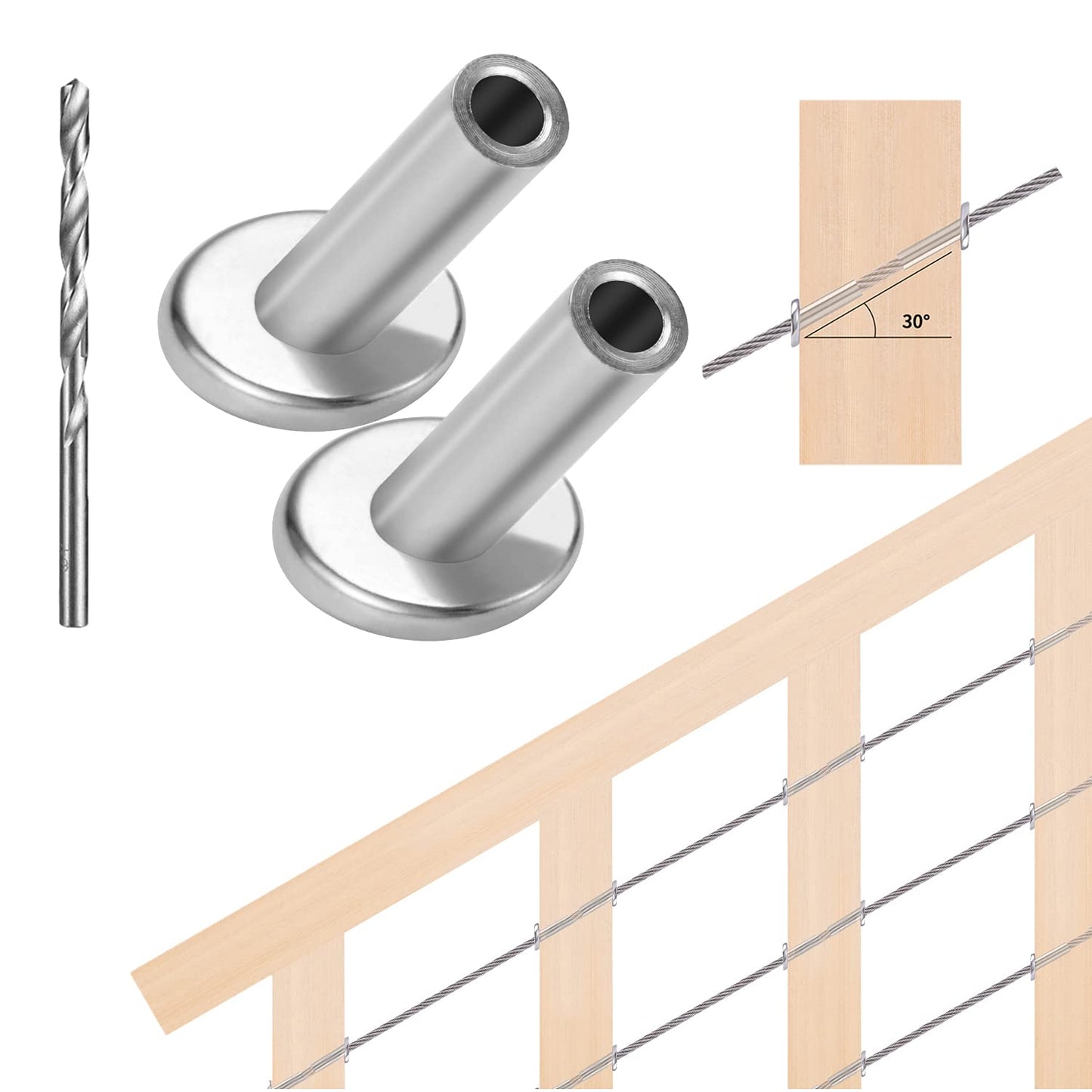 30°