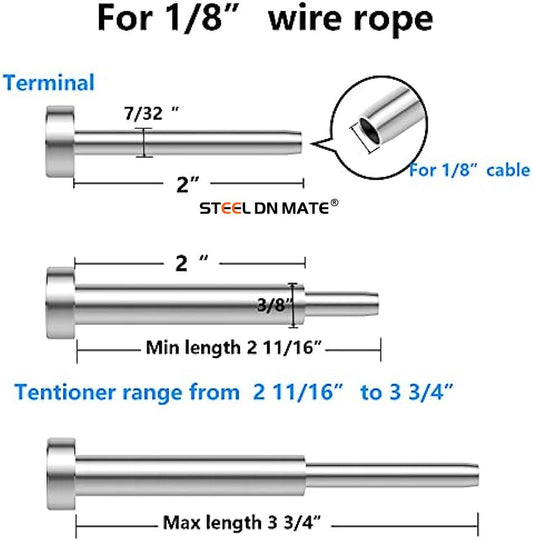 For 1/8”   wire rope

Terminal

7/32 ”

2”

For 1/8” cable

STEEL DN MATE®

2 ”

3/8”

Min length 2 11/16”

Tentioner range from 2 11/16” to 3 3/4”

Max length 3 3/4”