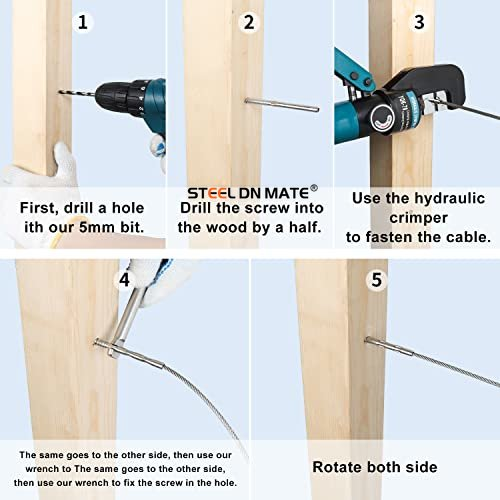 1

First, drill a hole ith our 5mm bit.

2

STEEL DN MATE®

Drill the screw into the wood by a half.

3

Use the hydraulic crimper to fasten the cable.

4

The same goes to the other side, then use our wrench to The same goes to the other side, then use our wrench to fix the screw in the hole.

5

Rotate both side