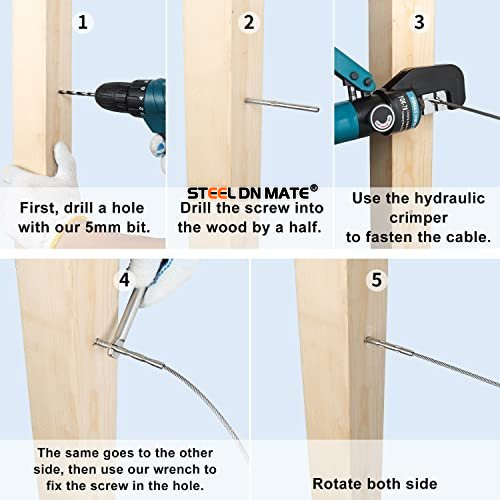 1

First, drill a hole with our 5mm bit.

2

STEEL DN MATE®

Drill the screw into the wood by a half.

3

Use the hydraulic crimper to fasten the cable.

4

The same goes to the other side, then use our wrench to fix the screw in the hole.

5

Rotate both side